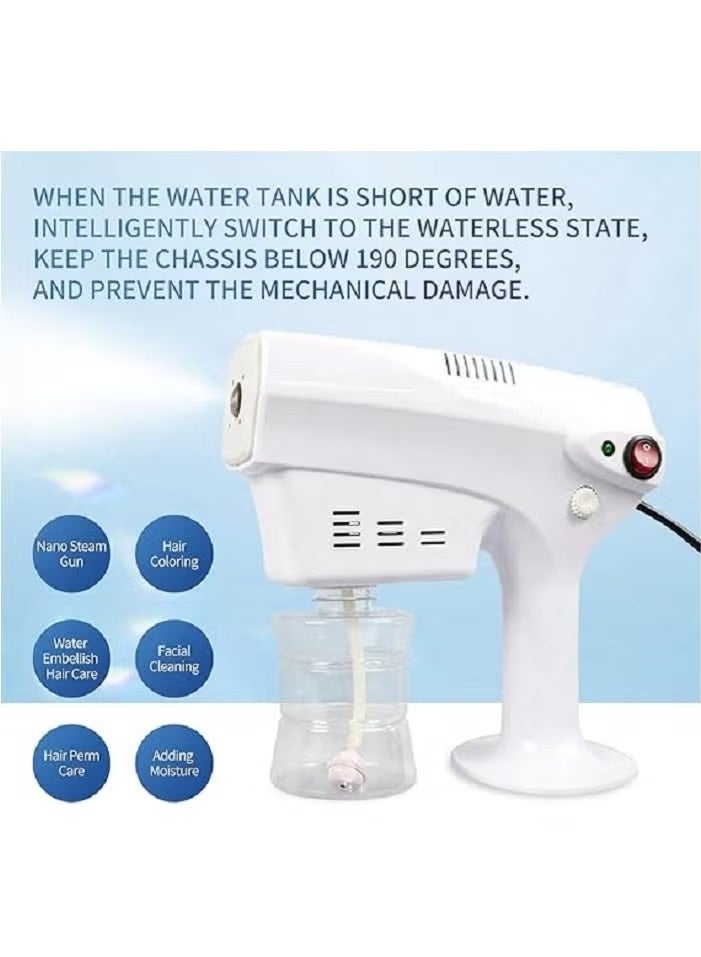 WHEN THE WATER TANK IS SHORT OF WATER, INTELLIGENTLY SWITCH TO THE WATERLESS STATE, KEEP THE CHASSIS BELOW 190 DEGREES, AND PREVENT THE MECHANICAL DAMAGE.

Nano Steam Gun

Hair Coloring

Water Embellish Hair Care

Facial Cleaning

Hair Perm Care

Adding Moisture